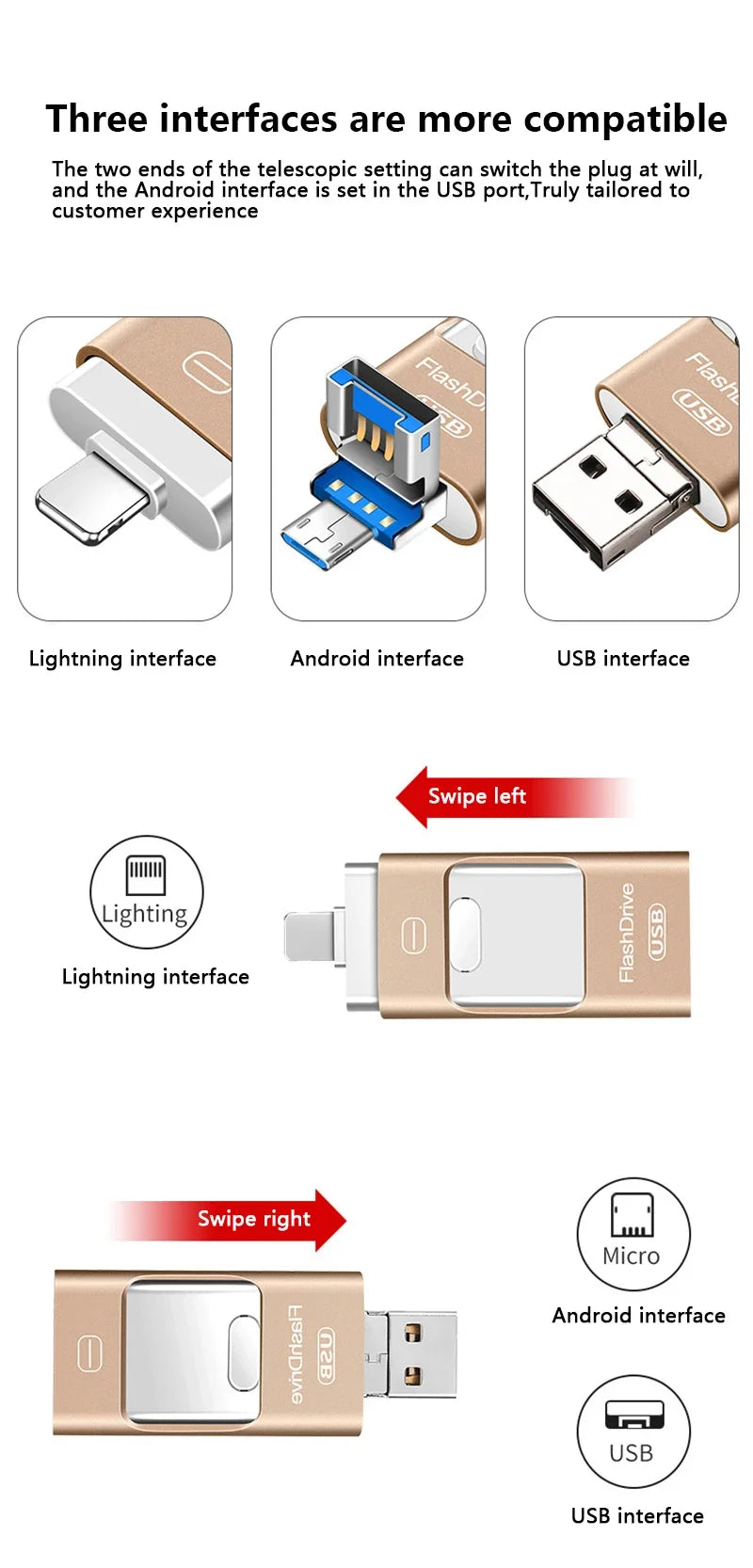 Three interfaces are more compatible

The two ends of the telescopic setting can switch the plug at will, and the Android interface is set in the USB port,Truly tailored to customer experience

FlashDrive USB

FlashDrive USB

Lightning interface Android interface USB interface

Swipe left

Lighting

Lightning interface

FlashDrive USB

Swipe right

FlashDrive USB

Micro

Android interface

USB

USB interface