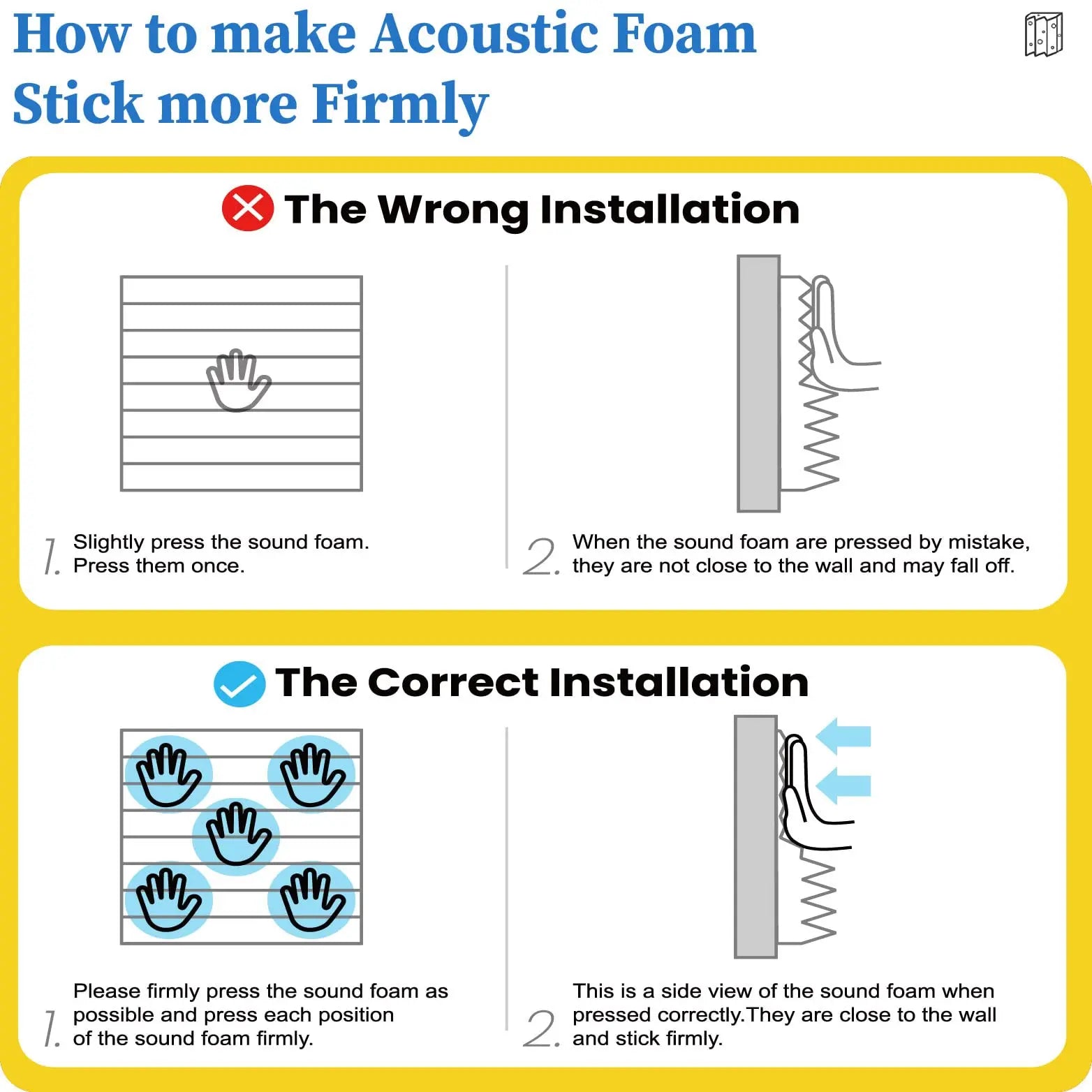 How to make Acoustic Foam Stick more Firmly

The Wrong Installation

1. Slightly press the sound foam. Press them once.

2. When the sound foam are pressed by mistake, they are not close to the wall and may fall off.

The Correct Installation

1. Please firmly press the sound foam as possible and press each position of the sound foam firmly.

2. This is a side view of the sound foam when pressed correctly.They are close to the wall and stick firmly.