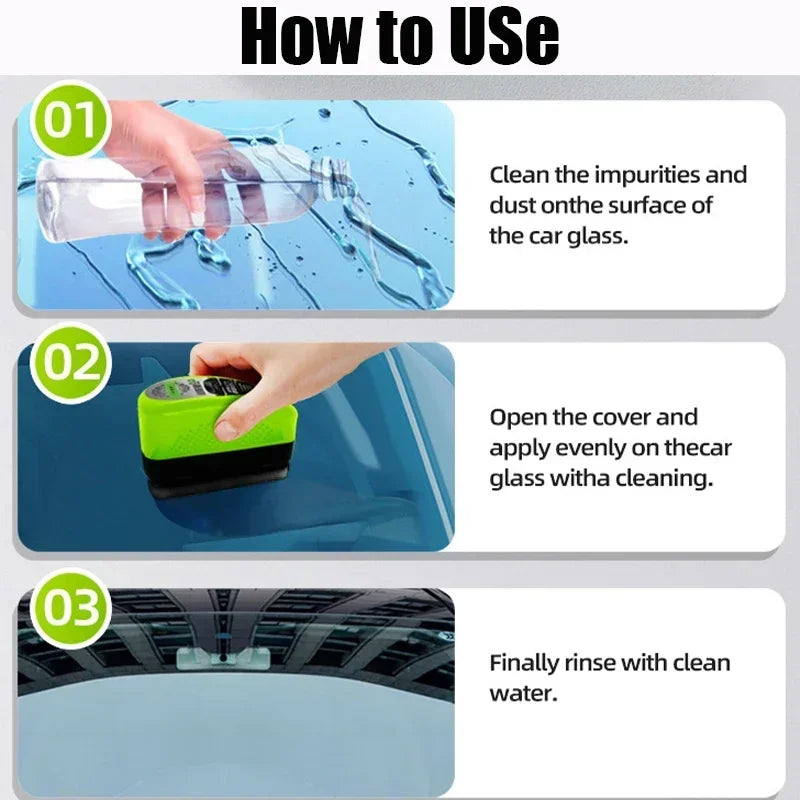 How to USe

01

Clean the impurities and dust onthe surface of the car glass.

02

Open the cover and apply evenly on thecar glass witha cleaning.

03

Finally rinse with clean water.