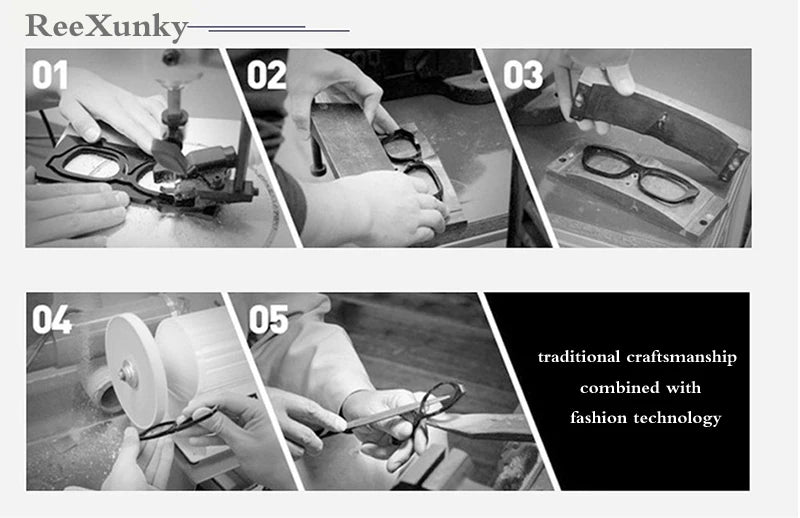 ReeXunky

01

02

03

04

05

traditional craftsmanship combined with fashion technology